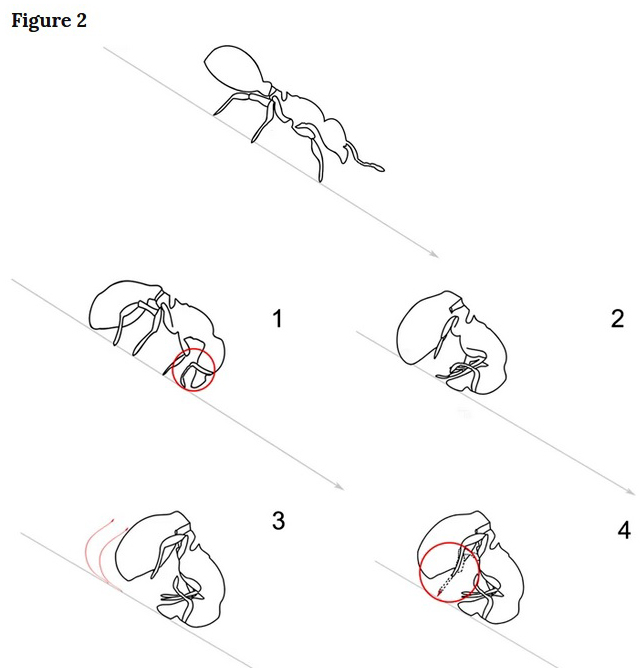 Figure 2

1

2

3

4